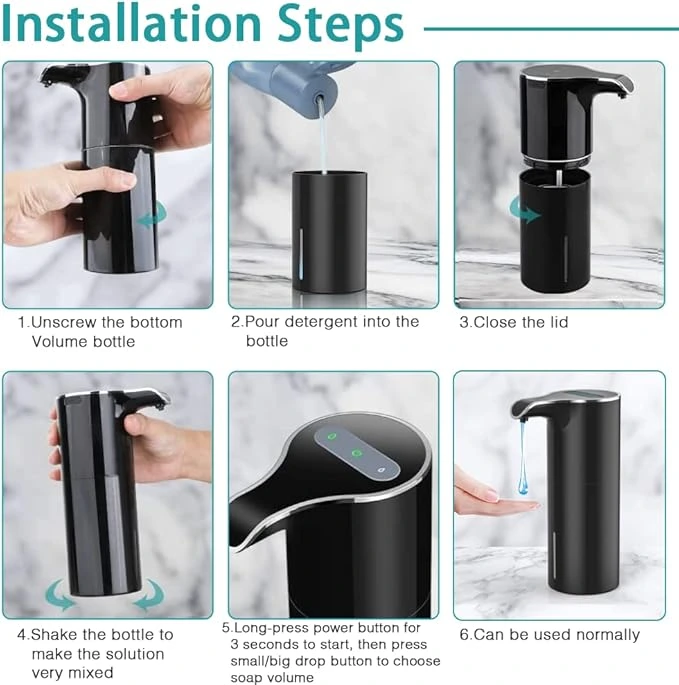 Installation Steps

1.Unscrew the bottom Volume bottle

2.Pour detergent into the bottle

3.Close the lid

4.Shake the bottle to make the solution very mixed

5.Long-press power button for 3 seconds to start, then press small/big drop button to choose soap volume

6.Can be used normally